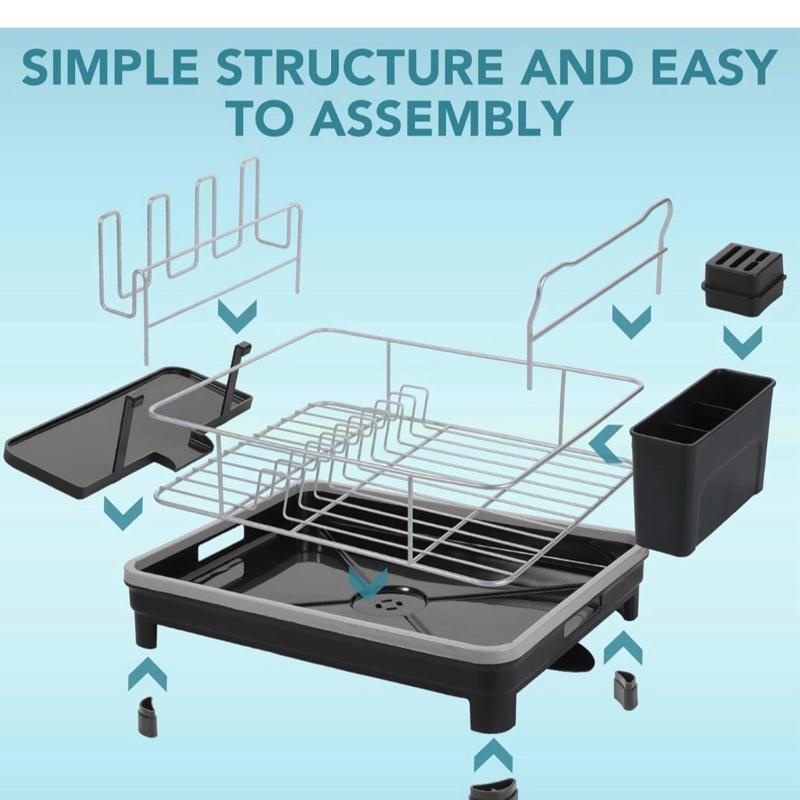 SIMPLE STRUCTURE AND EASY TO ASSEMBLY