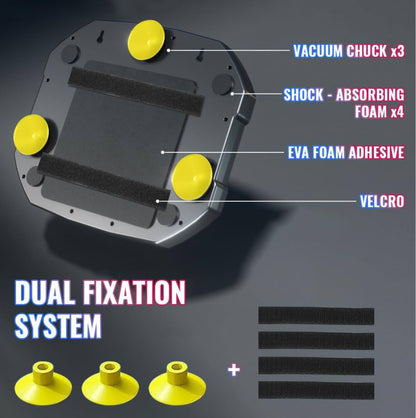 VACUUM CHUCK x3

SHOCK - ABSORBING FOAM x4

EVA FOAM ADHESIVE

VELCRO

DUAL FIXATION SYSTEM

+