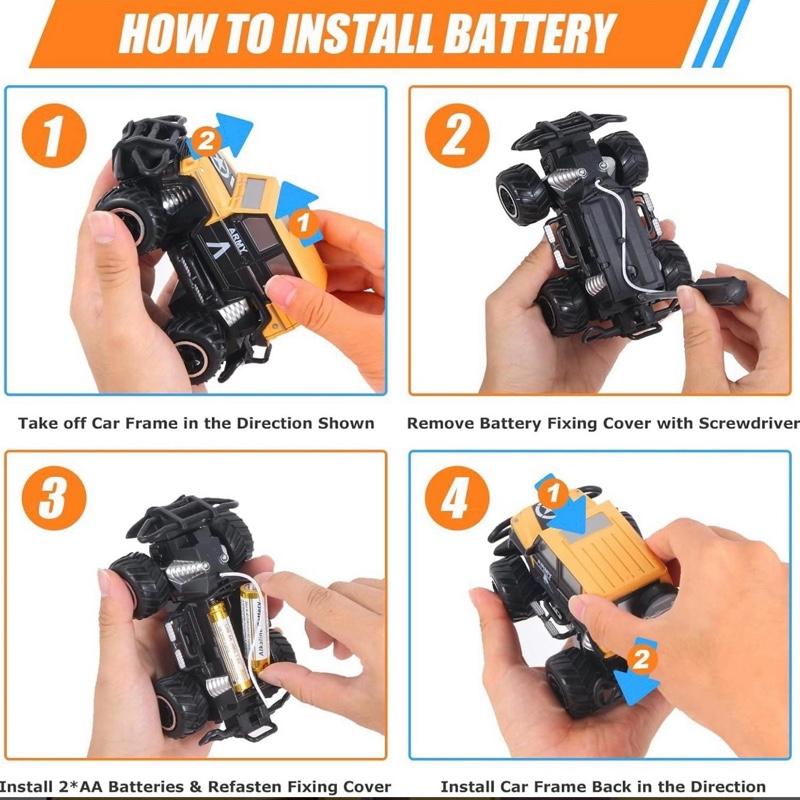 HOW TO INSTALL BATTERY

1

2

1

ARMY

Take off Car Frame in the Direction Shown

2

Remove Battery Fixing Cover with Screwdriver

3

Alkaline

Install 2*AA Batteries & Refasten Fixing Cover

4

1

2

Install Car Frame Back in the Direction