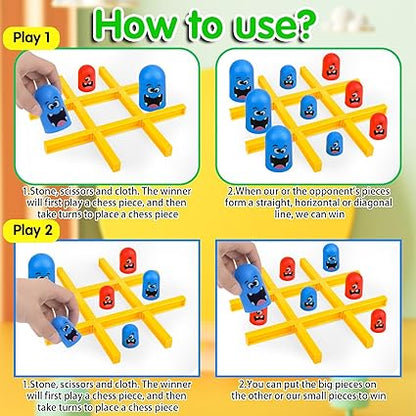 How to use?

Play 1

1.Stone, scissors and cloth. The winner will first play a chess piece, and then take turns to place a chess piece

2.When our or the opponent's pieces form a straight, horizontal or diagonal line, we can win

Play 2

1.Stone, scissors and cloth. The winner will first play a chess piece, and then take turns to place a chess piece

2.You can put the big pieces on the other or our small pieces to win